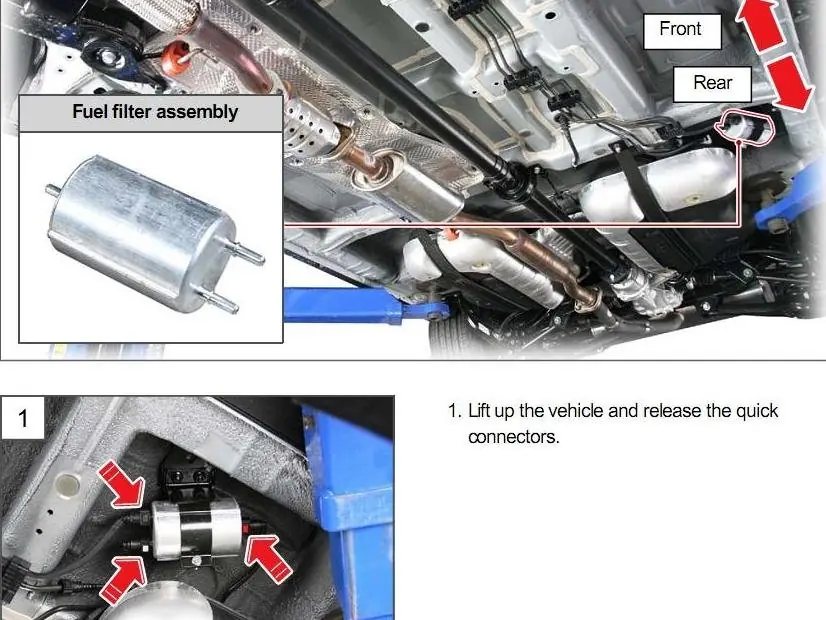 Front

Rear

Fuel filter assembly

1

1. Lift up the vehicle and release the quick connectors.